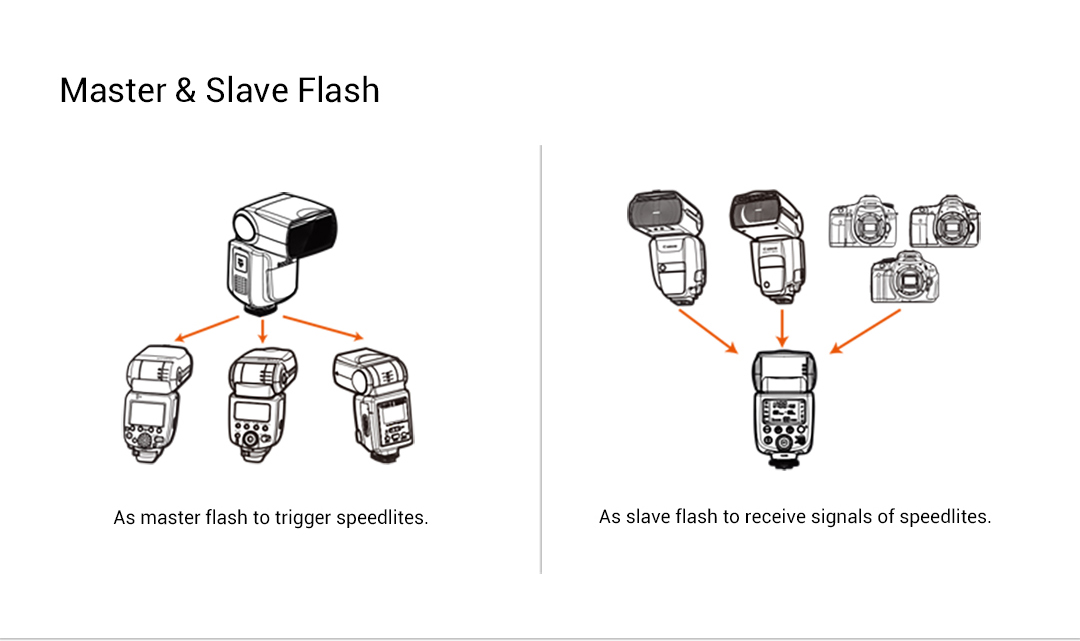 Master & Slave Flash

As master flash to trigger speedlites.

As slave flash to receive signals of speedlites.